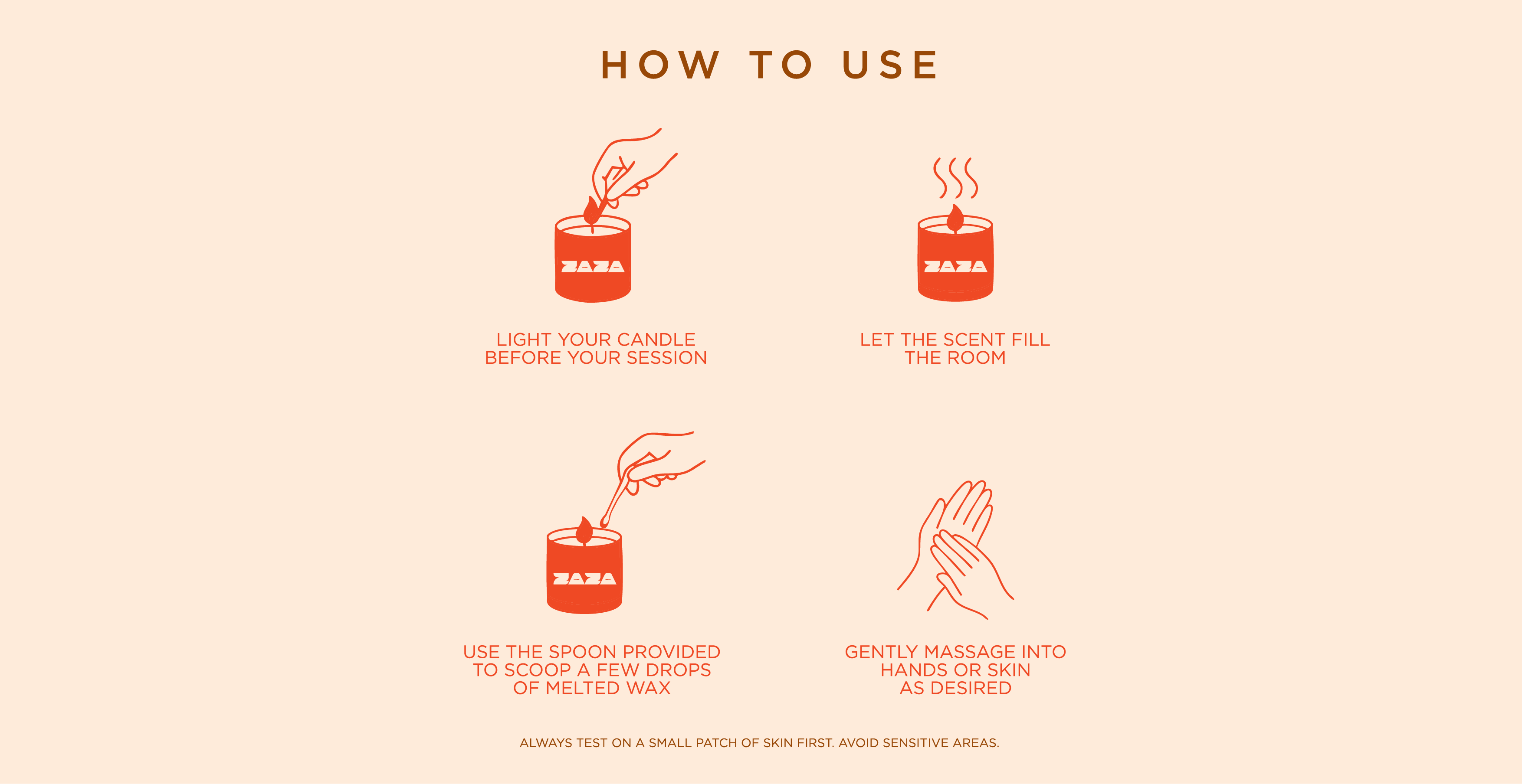 HOW TO USE

ZAZA

LIGHT YOUR CANDLE BEFORE YOUR SESSION

ZAZA

LET THE SCENT FILL THE ROOM

ZAZA

USE THE SPOON PROVIDED TO SCOOP A FEW DROPS OF MELTED WAX

GENTLY MASSAGE INTO HANDS OR SKIN AS DESIRED

ALWAYS TEST ON A SMALL PATCH OF SKIN FIRST. AVOID SENSITIVE AREAS.